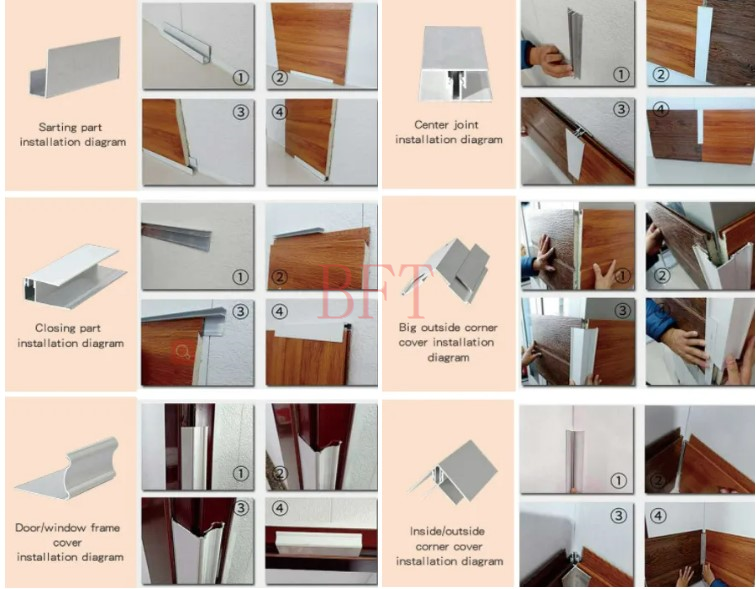 Sarting part installation diagram

① ② ③ ④

Center joint installation diagram

① ② ③ ④

Closing part installation diagram

① ② ③ ④

BFT

Big outside corner cover installation diagram

① ② ③ ④

Door/window frame cover installation diagram

① ② ③ ④

Inside/outside corner cover installation diagram

① ② ③ ④